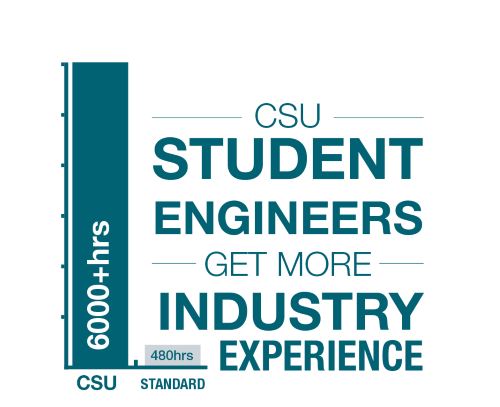 6000+hrs

480hrs

CSU

STANDARD

CSU
STUDENT
ENGINEERS
GET MORE
INDUSTRY
EXPERIENCE