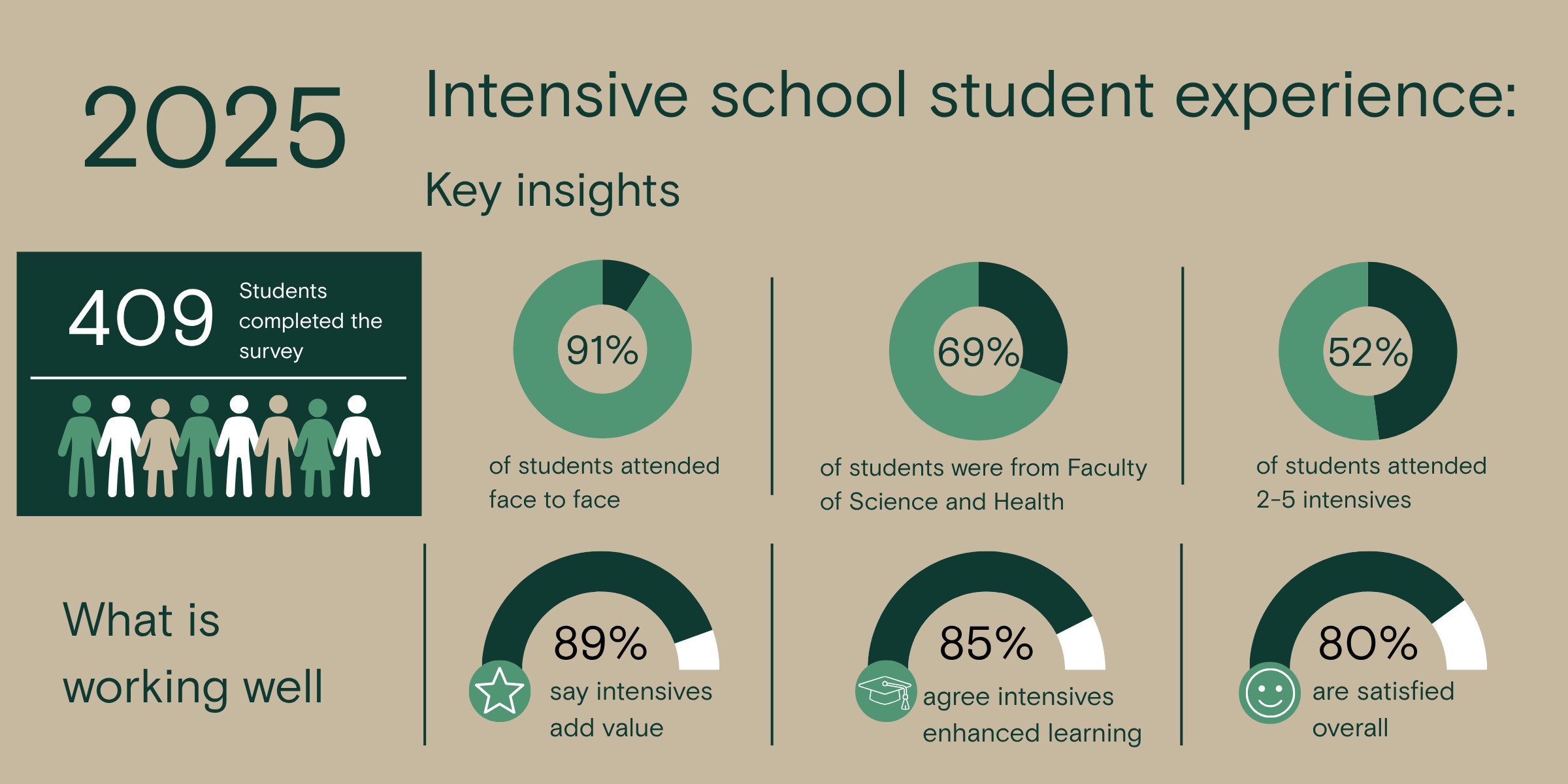 2025

Intensive school student experience:

Key insights

409 Students completed the survey

91%

of students attended face to face

69%

of students were from Faculty of Science and Health

52%

of students attended 2-5 intensives

What is working well

89%

say intensives add value

85%

agree intensives enhanced learning

80%

are satisfied overall